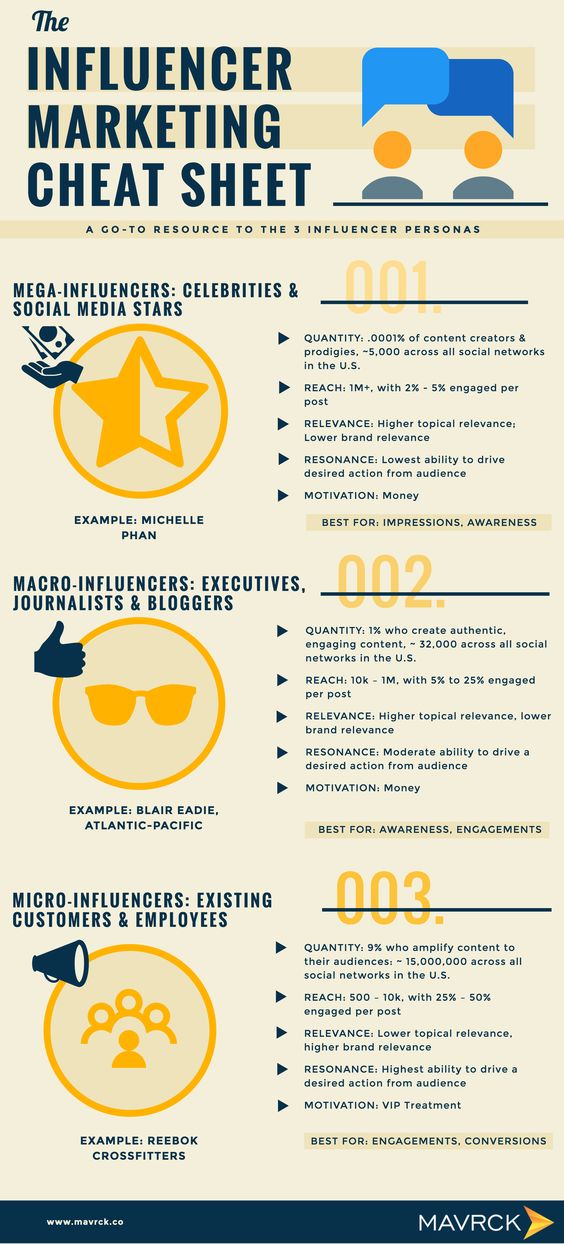 The
INFLUENCER MARKETING CHEAT SHEET

A GO-TO RESOURCE TO THE 3 INFLUENCER PERSONAS

MEGA-INFLUENCERS: CELEBRITIES & SOCIAL MEDIA STARS

001.

QUANTITY: .0001% of content creators & prodigies, ~5,000 across all social networks in the U.S.

REACH: 1M+, with 2% - 5% engaged per post

RELEVANCE: Higher topical relevance; Lower brand relevance

RESONANCE: Lowest ability to drive desired action from audience

MOTIVATION: Money

EXAMPLE: MICHELLE PHAN

BEST FOR: IMPRESSIONS, AWARENESS

MACRO-INFLUENCERS: EXECUTIVES, JOURNALISTS & BLOGGERS

002.

QUANTITY: 1% who create authentic, engaging content, ~ 32,000 across all social networks in the U.S.

REACH: 10k – 1M, with 5% to 25% engaged per post

RELEVANCE: Higher topical relevance, lower brand relevance

RESONANCE: Moderate ability to drive a desired action from audience

MOTIVATION: Money

EXAMPLE: BLAIR EADIE, ATLANTIC-PACIFIC

BEST FOR: AWARENESS, ENGAGEMENTS

MICRO-INFLUENCERS: EXISTING CUSTOMERS & EMPLOYEES

003.

QUANTITY: 9% who amplify content to their audiences: ~ 15,000,000 across all social networks in the U.S.

REACH: 500 – 10k, with 25% – 50% engaged per post

RELEVANCE: Lower topical relevance, higher brand relevance

RESONANCE: Highest ability to drive a desired action from audience

MOTIVATION: VIP Treatment

EXAMPLE: REEBOK CROSSFITTERS

BEST FOR: ENGAGEMENTS, CONVERSIONS

www.mavrck.co

MAVRCK